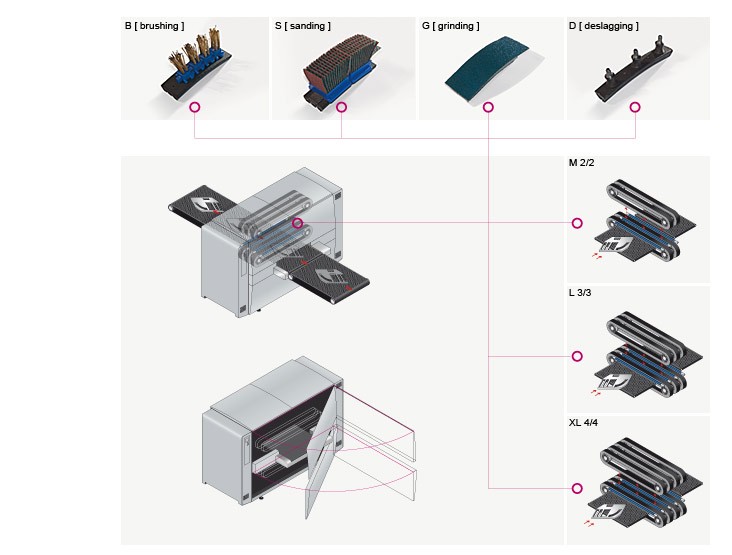 B [ brushing ]

S [ sanding ]

G [ grinding ]

D [ deslagging ]

M 2/2

L 3/3

XL 4/4